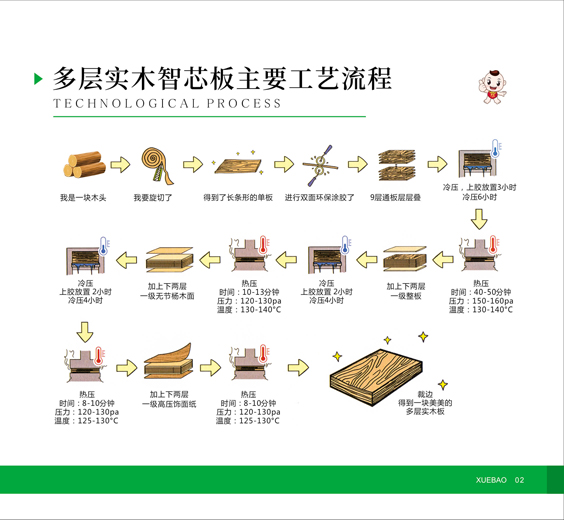 多层实木智芯板主要工艺流程
TECHNOLOGICAL PROCESS

我是一块木头

我要旋切了

得到了长条形的单板

进行双面环保涂胶了

9层通板层层叠

冷压，上胶放置3小时
冷压6小时

热压
时间：40-50分钟
压力：150-160pa
温度：130-140°C

加上下两层
一级整板

冷压
上胶放置 2小时
冷压4小时

热压
时间：10-13分钟
压力：120-130pa
温度：130-140°C

加上下两层
一级无节杨木面

冷压
上胶放置 2小时
冷压4小时

热压
时间：8-10分钟
压力：120-130pa
温度：125-130°C

加上下两层
一级高压饰面纸

热压
时间：8-10分钟
压力：120-130pa
温度：125-130°C

裁边
得到一块美美的
多层实木板

XUEBAO 02